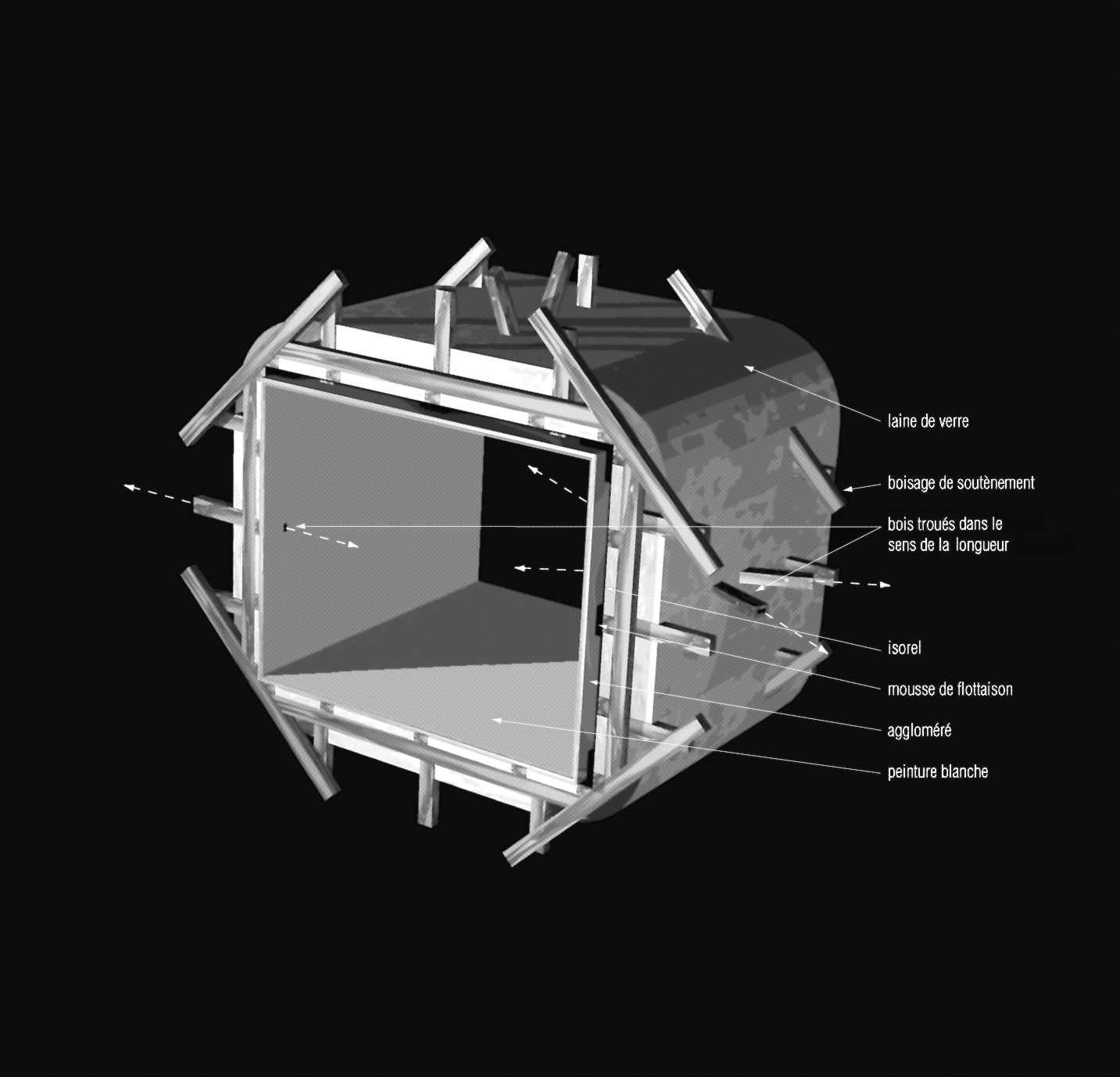 laine de verre

boisage de soutènement

bois troués dans le sens de la longueur

isorel

mousse de flottaison

aggloméré

peinture blanche